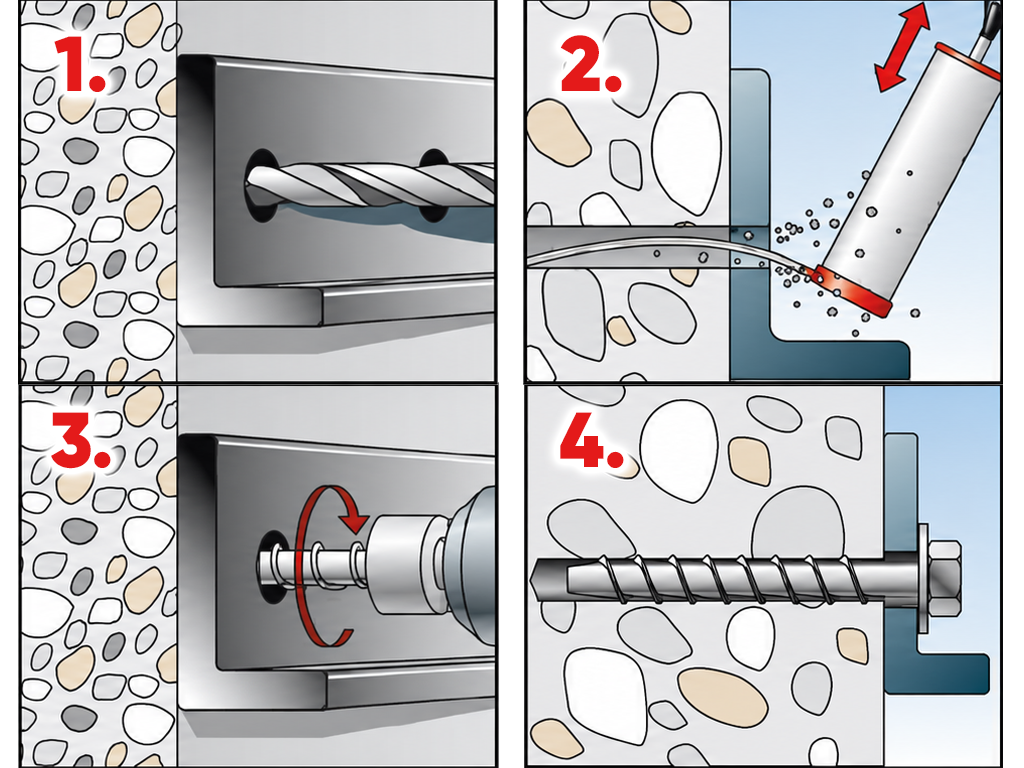 1.

2.

3.

4.